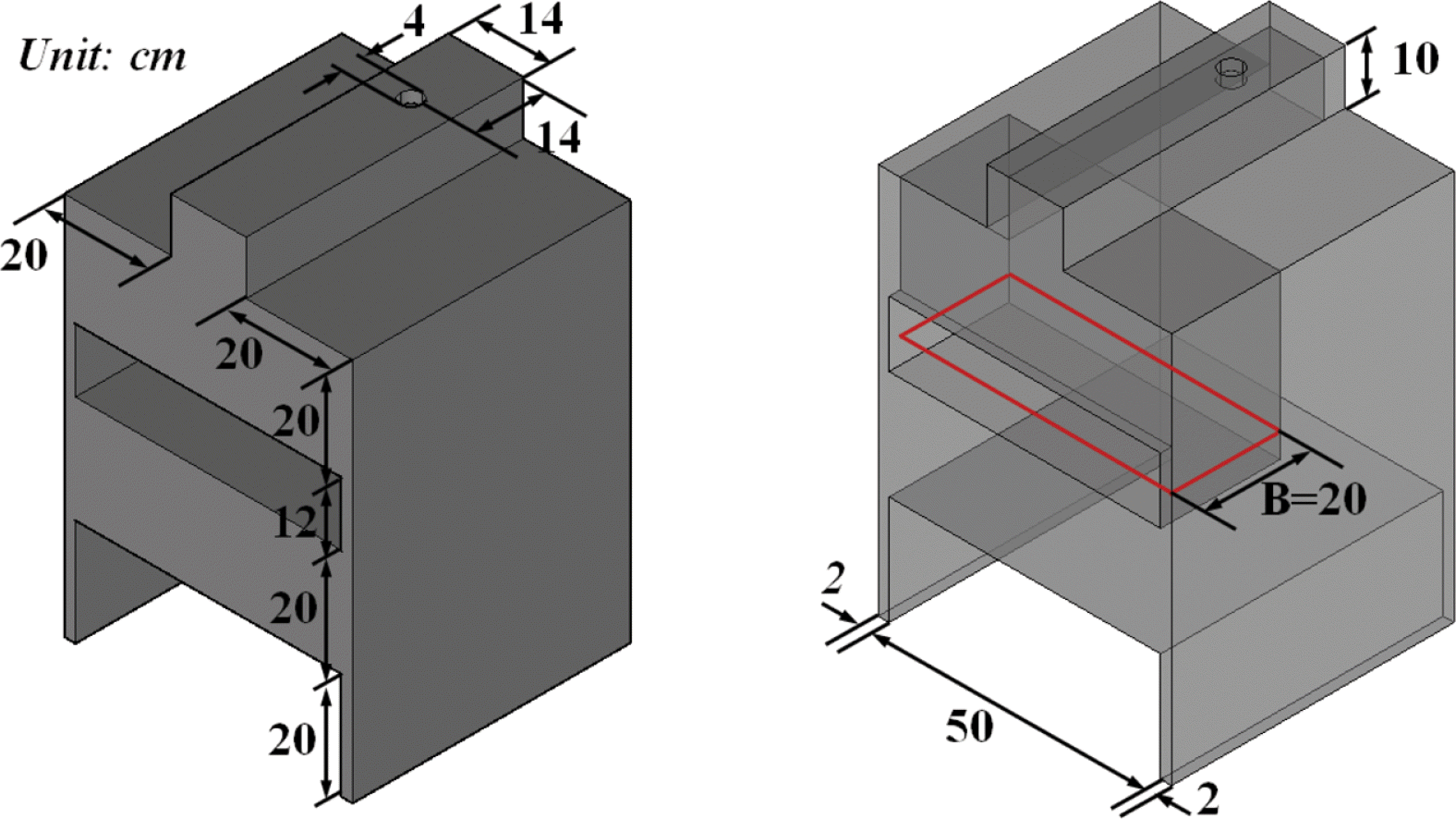 Unit: cm

4
14
14
20
20
20
12
20
20

10
B=20
2
50
2