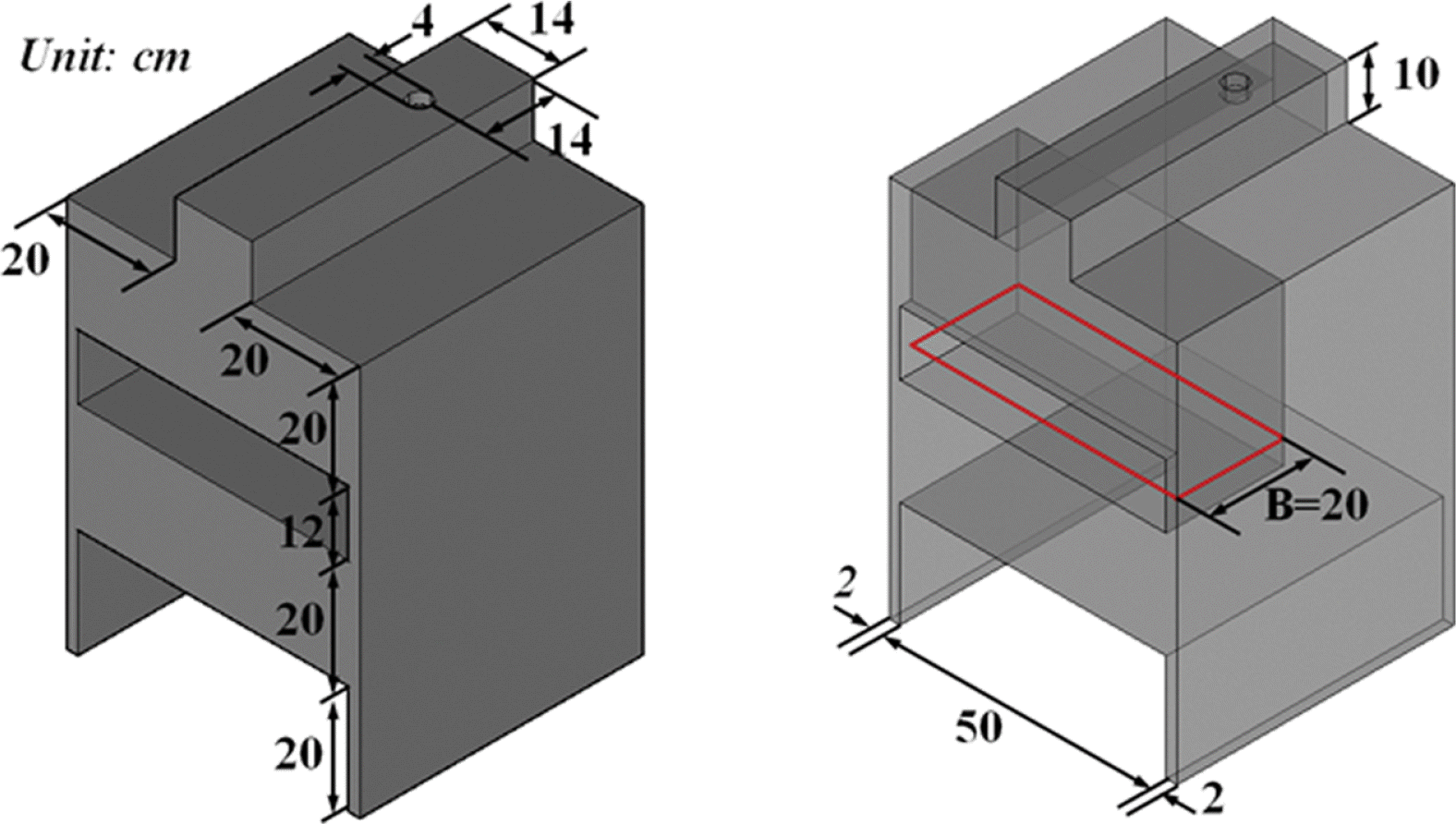 Unit: cm

4

14

14

20

20

20

12

20

20

10

B=20

2

50

2